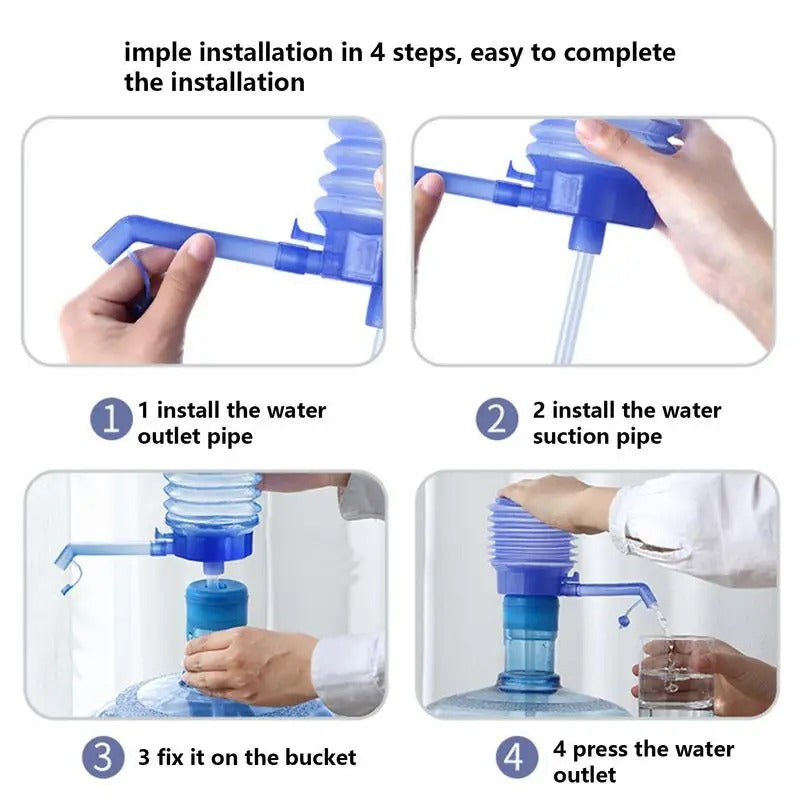 imple installation in 4 steps, easy to complete the installation

1 1 install the water outlet pipe

2 2 install the water suction pipe

3 3 fix it on the bucket

4 4 press the water outlet