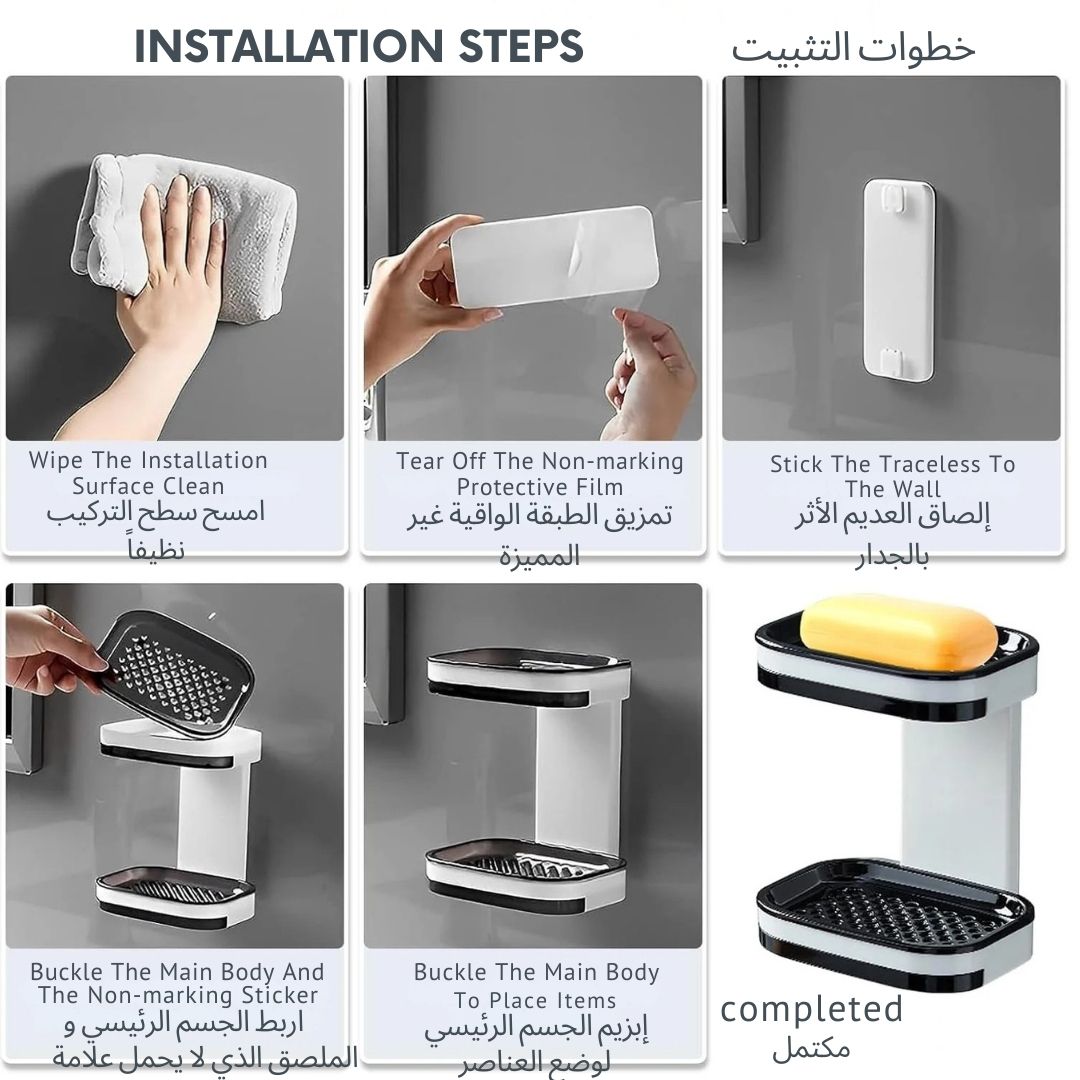 INSTALLATION STEPS

خطوات التثبيت

Wipe The Installation Surface Clean
امسح سطح التركيب نظيفاً

Tear Off The Non-marking Protective Film
تمزيق الطبقة الواقية غير المميزة

Stick The Traceless To The Wall
إلصاق العديم الأثر بالجدار

Buckle The Main Body And The Non-marking Sticker
اربط الجسم الرئيسي و الملصق الذي لا يحمل علامة

Buckle The Main Body To Place Items
إبزيم الجسم الرئيسي لوضع العناصر

completed
مكتمل