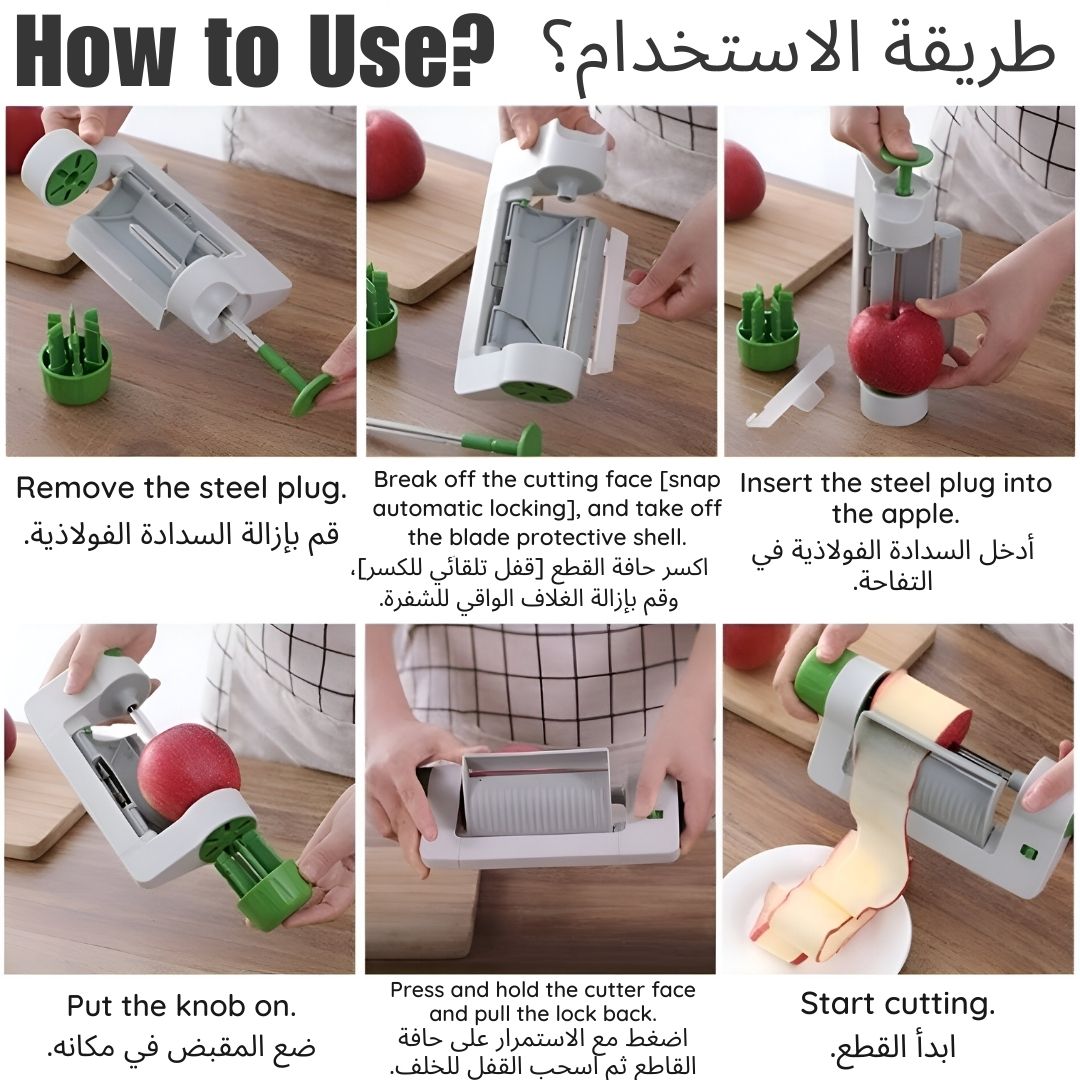 How to Use? طريقة الاستخدام؟

Remove the steel plug.
قم بإزالة السدادة الفولاذية.

Break off the cutting face [snap automatic locking], and take off the blade protective shell.
اكسر حافة القطع [قفل تلقائي للكسر]، وقم بإزالة الغلاف الواقي للشفرة.

Insert the steel plug into the apple.
أدخل السدادة الفولاذية في التفاحة.

Put the knob on.
ضع المقبض في مكانه.

Press and hold the cutter face and pull the lock back.
اضغط مع الاستمرار على حافة القاطع ثم اسحب القفل للخلف.

Start cutting.
ابدأ القطع.