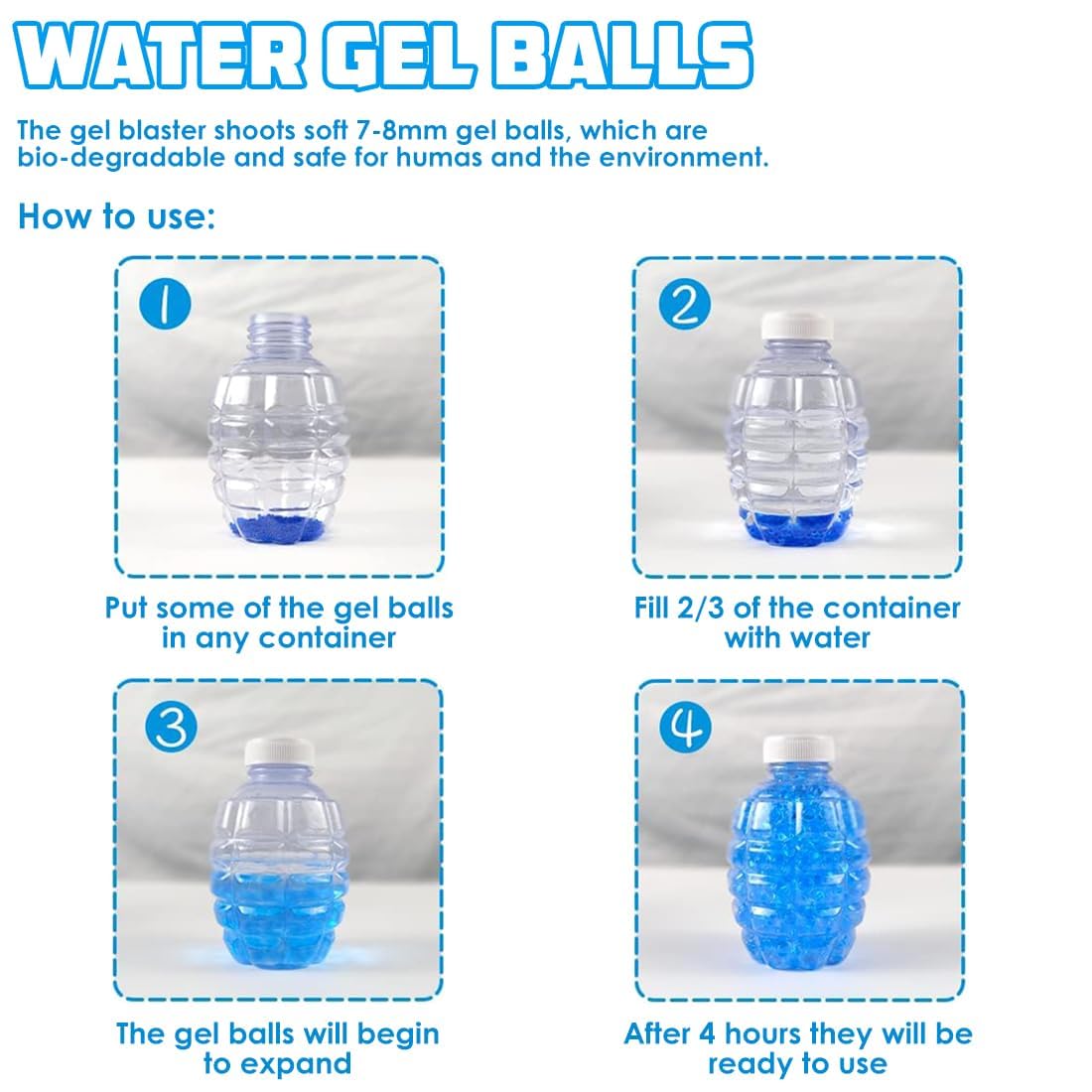 WATER GEL BALLS

The gel blaster shoots soft 7-8mm gel balls, which are bio-degradable and safe for humas and the environment.

How to use:

1

Put some of the gel balls in any container

2

Fill 2/3 of the container with water

3

The gel balls will begin to expand

4

After 4 hours they will be ready to use