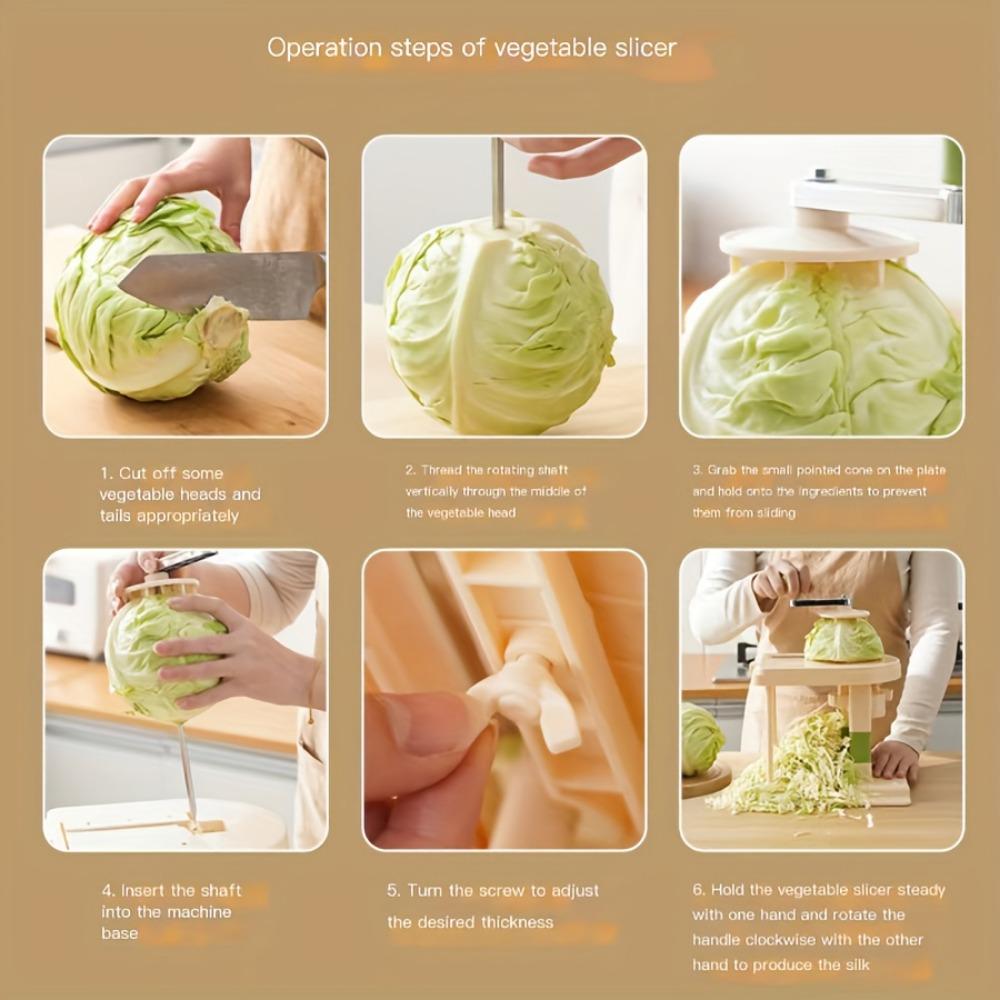 Operation steps of vegetable slicer

1. Cut off some vegetable heads and tails appropriately

2. Thread the rotating shaft vertically through the middle of the vegetable head

3. Grab the small pointed cone on the plate and hold onto the ingredients to prevent them from sliding

4. Insert the shaft into the machine base

5. Turn the screw to adjust the desired thickness

6. Hold the vegetable slicer steady with one hand and rotate the handle clockwise with the other hand to produce the silk