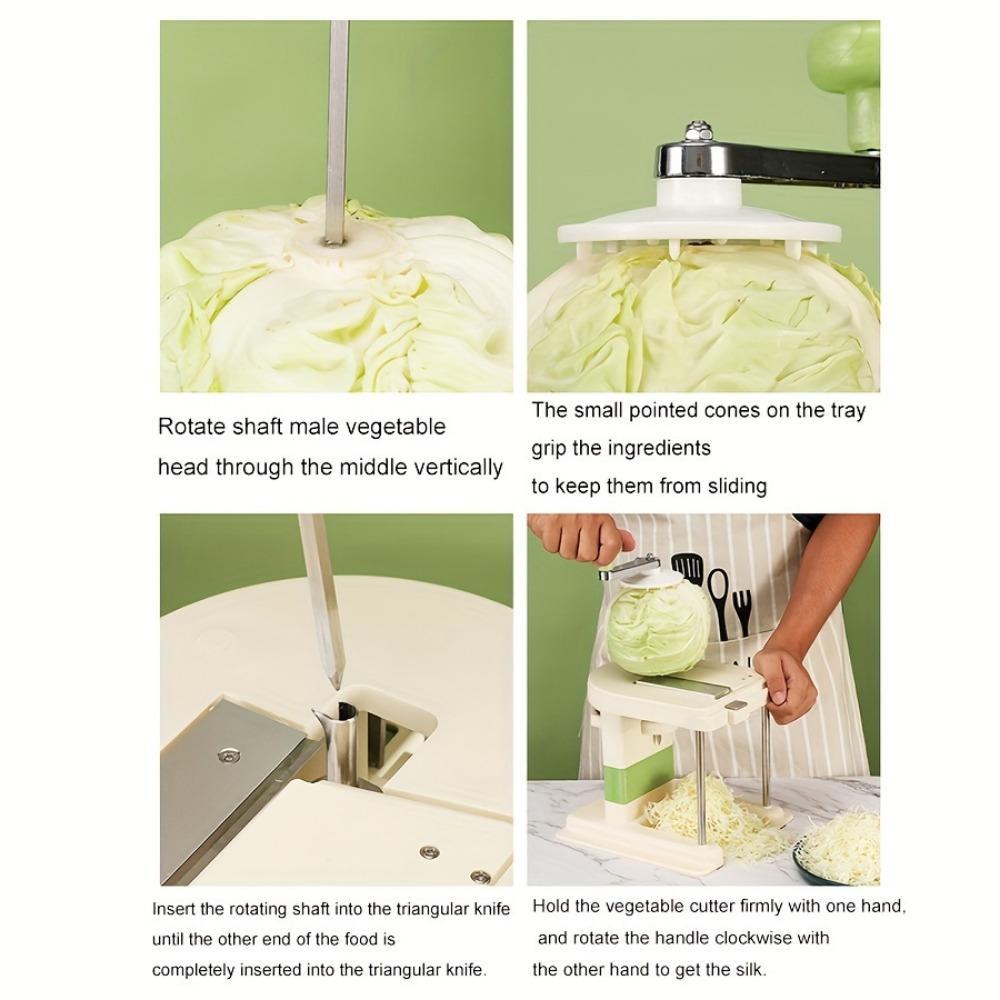 Rotate shaft male vegetable head through the middle vertically

The small pointed cones on the tray grip the ingredients to keep them from sliding

Insert the rotating shaft into the triangular knife until the other end of the food is completely inserted into the triangular knife.

Hold the vegetable cutter firmly with one hand, and rotate the handle clockwise with the other hand to get the silk.