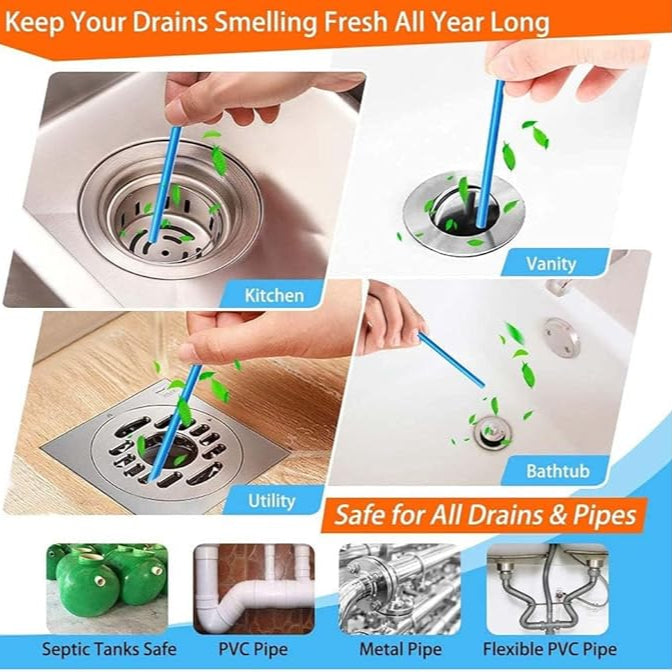 Keep Your Drains Smelling Fresh All Year Long

Kitchen

Vanity

Utility

Bathtub

Safe for All Drains & Pipes

Septic Tanks Safe

PVC Pipe

Metal Pipe

Flexible PVC Pipe