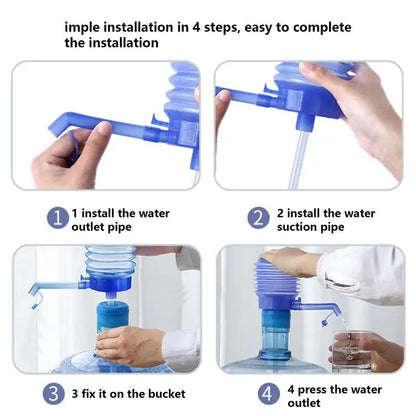 imple installation in 4 steps, easy to complete the installation

1

1 install the water outlet pipe

2

2 install the water suction pipe

3

3 fix it on the bucket

4

4 press the water outlet