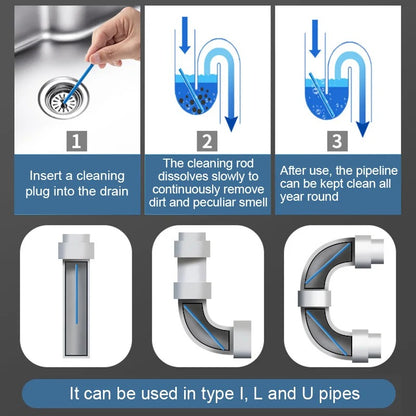 1

Insert a cleaning plug into the drain

2

The cleaning rod dissolves slowly to continuously remove dirt and peculiar smell

3

After use, the pipeline can be kept clean all year round

It can be used in type I, L and U pipes