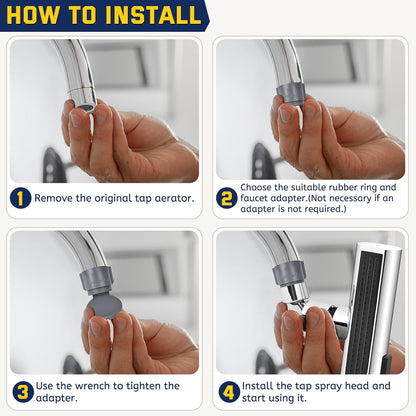 HOW TO INSTALL

1 Remove the original tap aerator.

2 Choose the suitable rubber ring and faucet adapter.(Not necessary if an adapter is not required.)

3 Use the wrench to tighten the adapter.

4 Install the tap spray head and start using it.